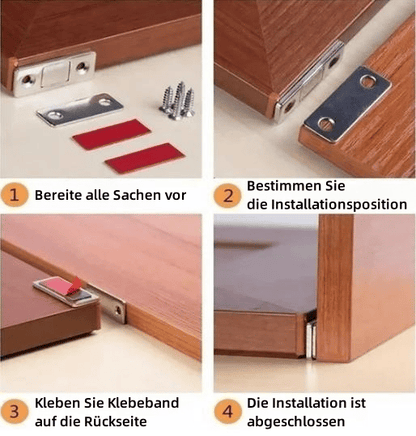 1 Bereite alle Sachen vor

2 Bestimmen Sie die Installationsposition

3 Kleben Sie Klebeband auf die Rückseite

4 Die Installation ist abgeschlossen