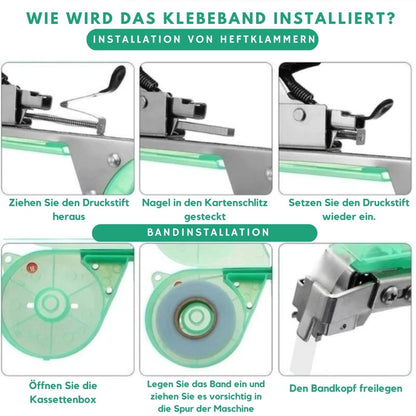 WIE WIRD DAS KLEBEBAND INSTALLIERT?

INSTALLATION VON HEFTKLAMMERN

Ziehen Sie den Druckstift heraus

Nagel in den Kartenschlitz gesteckt

Setzen Sie den Druckstift wieder ein.

BANDINSTALLATION

Öffnen Sie die Kassettenbox

Legen Sie das Band ein und ziehen Sie es vorsichtig in die Spur der Maschine

Den Bandkopf freilegen