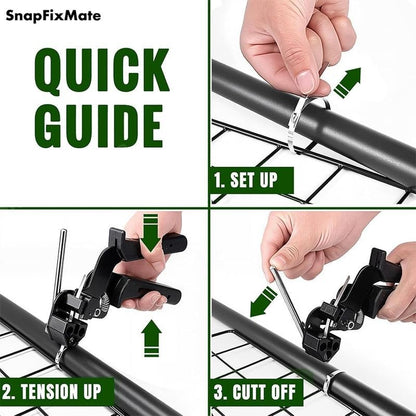 SnapFixMate

QUICK GUIDE

1. SET UP

2. TENSION UP

3. CUTT OFF