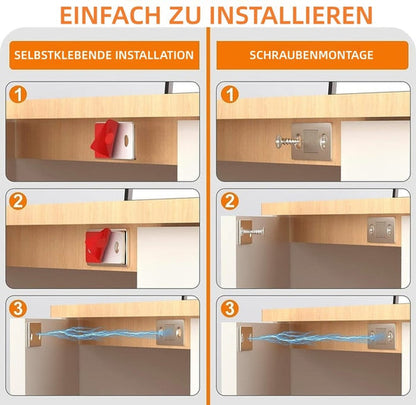 EINFACH ZU INSTALLIEREN

SELBSTKLEBENDE INSTALLATION

1

2

3

SCHRAUBENMONTAGE

1

2

3