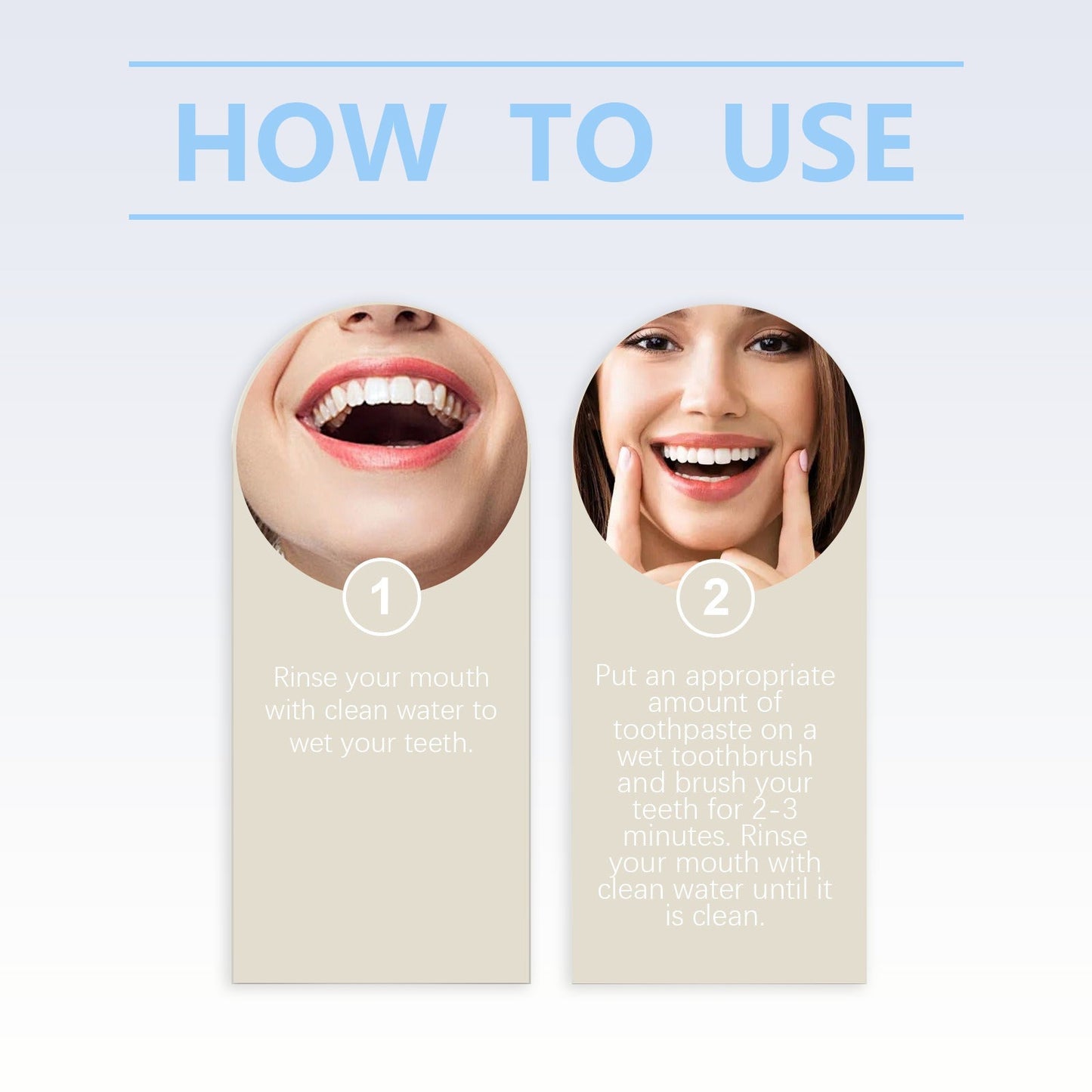 HOW TO USE

1

Rinse your mouth with clean water to wet your teeth.

2

Put an appropriate amount of toothpaste on a wet toothbrush and brush your teeth for 2-3 minutes. Rinse your mouth with clean water until it is clean.